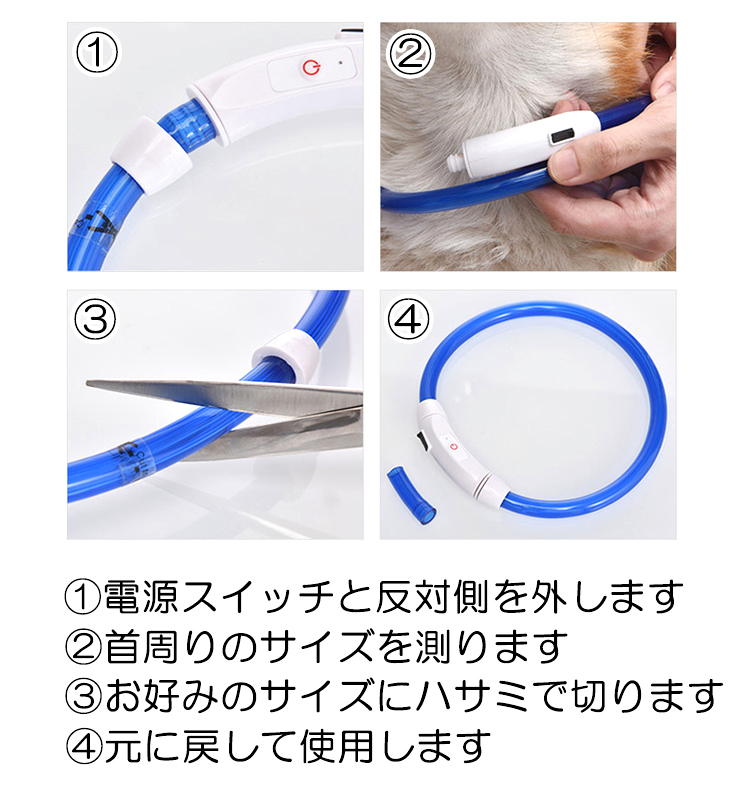 ①

②

③

④

①電源スイッチと反対側を外します
②首周りのサイズを測ります
③お好みのサイズにハサミで切ります
④元に戻して使用します